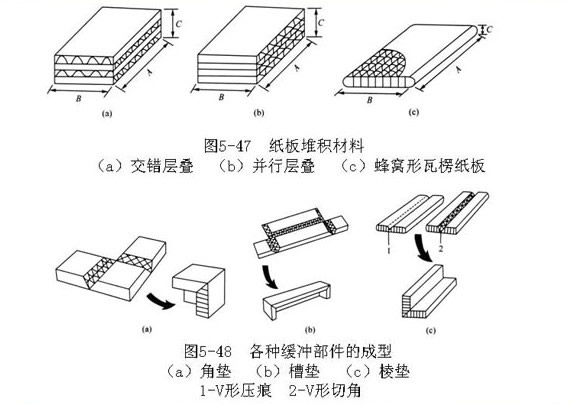 C

A

B

(a)

C

A

B

(b)

C

A

B

(c)

图5-47　纸板堆积材料
（a）交错层叠　（b）并行层叠　（c）蜂窝形瓦楞纸板

(a)

(b)

1

2

(c)

图5-48　各种缓冲部件的成型
（a）角垫　（b）槽垫　（c）棱垫
1-V形压痕　2-V形切角